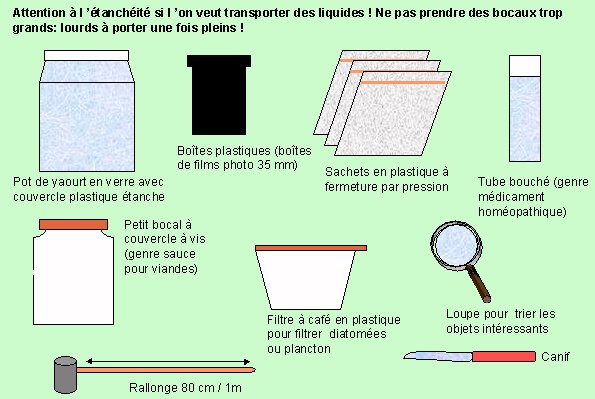 Attention à l 'étanchéité si l 'on veut transporter des liquides ! Ne pas prendre des bocaux trop grands: lourds à porter une fois pleins !

Pot de yaourt en verre avec couvercle plastique étanche

Boîtes plastiques (boîtes de films photo 35 mm)

Sachets en plastique à fermeture par pression

Tube bouché (genre médicament homéopathique)

Petit bocal à couvercle à vis (genre sauce pour viandes)

Filtre à café en plastique pour filtrer diatomées ou plancton

Loupe pour trier les objets intéressants

Canif

Rallonge 80 cm / 1m