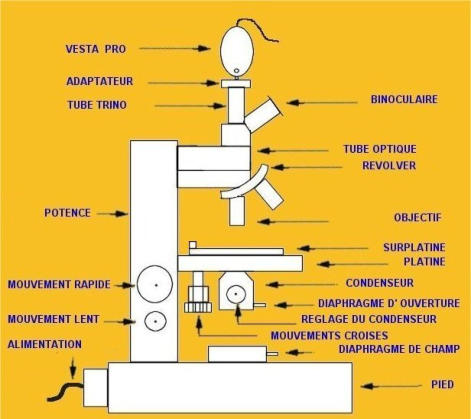 VESTA PRO
ADAPTATEUR
TUBE TRINO
BINOCULAIRE
TUBE OPTIQUE
REVOLVER
POTENCE
OBJECTIF
SURPLATINE
PLATINE
MOUVEMENT RAPIDE
CONDENSEUR
DIAPHRAGME D' OUVERTURE
MOUVEMENT LENT
REGLAGE DU CONDENSEUR
MOUVEMENTS CROISES
ALIMENTATION
DIAPHRAGME DE CHAMP
PIED